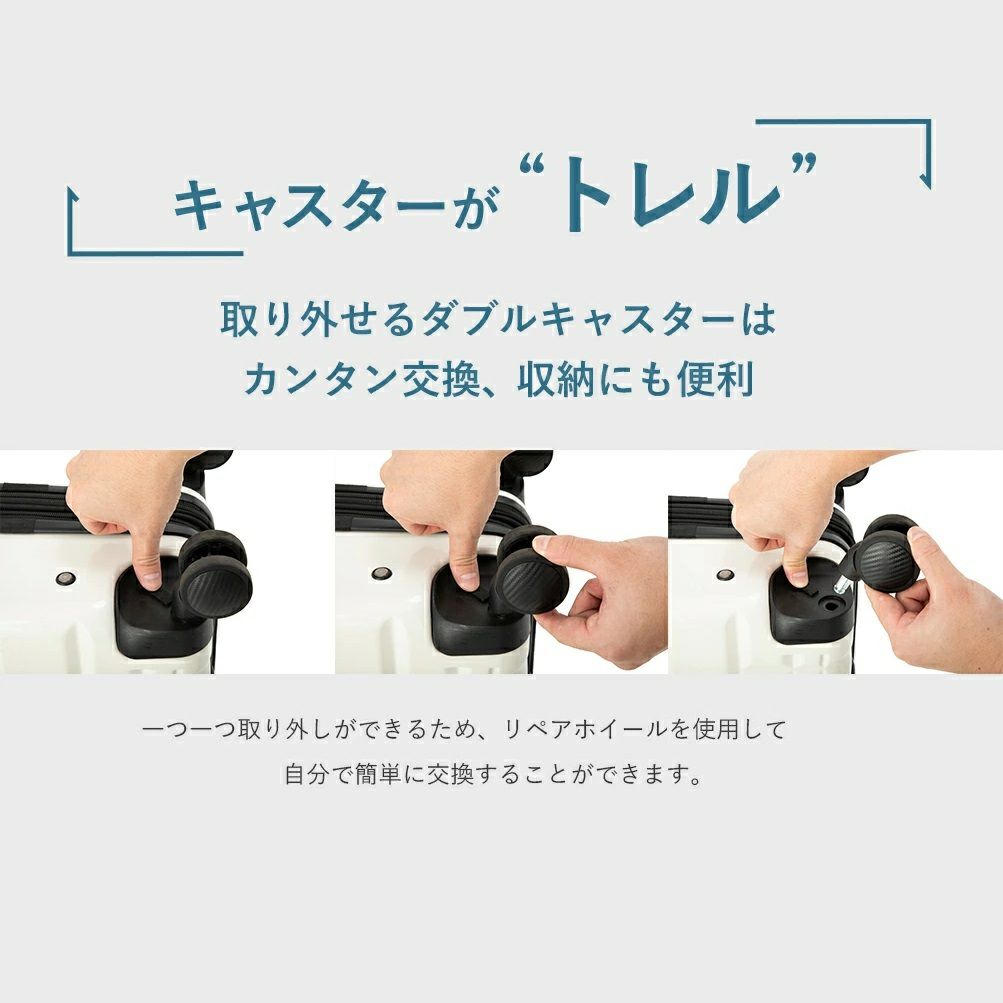 キャスターが“トレル”

取り外せるダブルキャスターは
カンタン交換、収納にも便利

一つ一つ取り外しができるため、リペアホイールを使用して
自分で簡単に交換することができます。