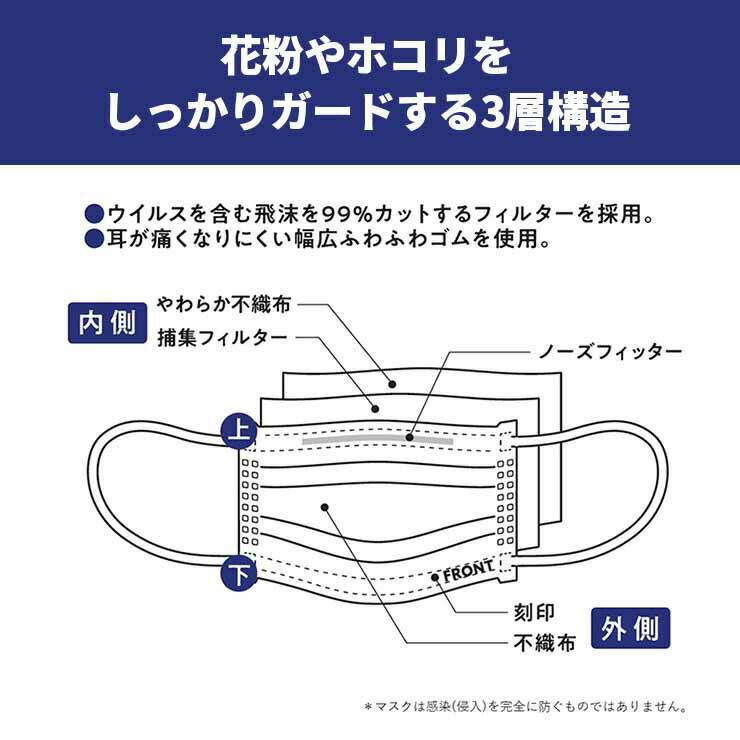 花粉やホコリを
しっかりガードする3層構造

●ウイルスを含む飛沫を99%カットするフィルターを採用。
●耳が痛くなりにくい幅広ふわふわゴムを使用。

内側
やわらか不織布
捕集フィルター
ノーズフィッター
上
下
FRONT
刻印
不織布
外側

＊マスクは感染(侵入)を完全に防ぐものではありません。