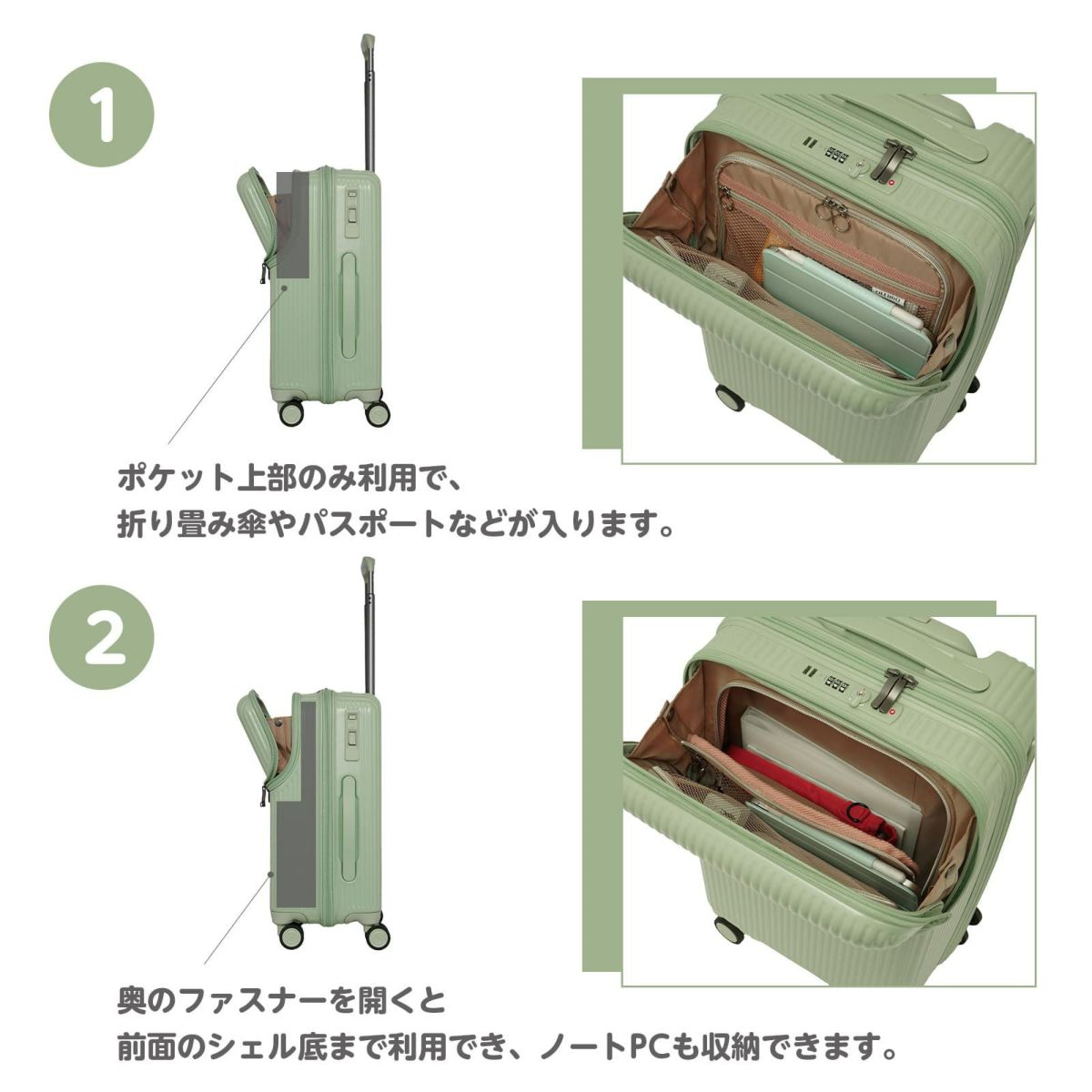 1

ポケット上部のみ利用で、
折り畳み傘やパスポートなどが入ります。

2

奥のファスナーを開くと
前面のシェル底まで利用でき、ノートPCも収納できます。