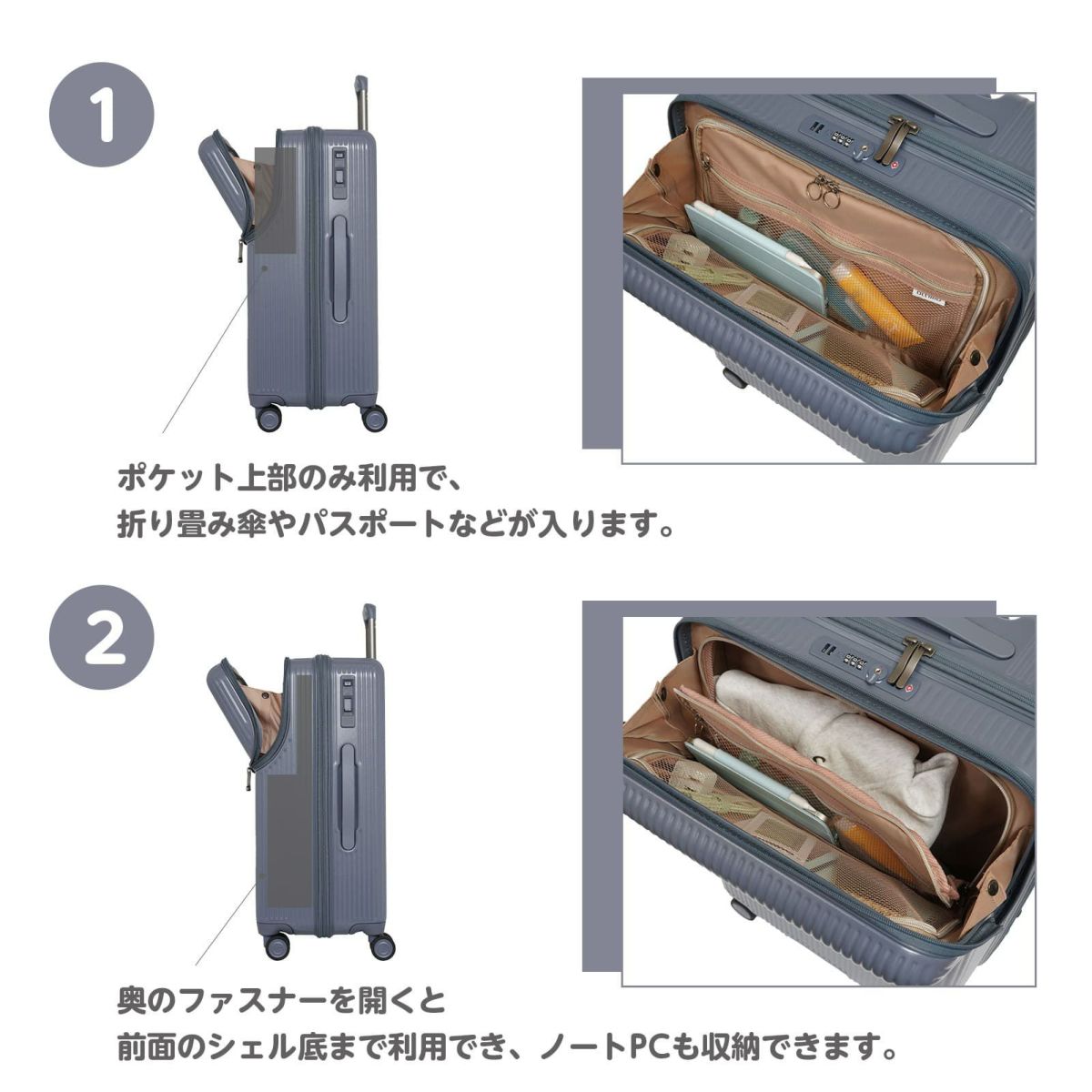 1

ポケット上部のみ利用で、
折り畳み傘やパスポートなどが入ります。

2

奥のファスナーを開くと
前面のシェル底まで利用でき、ノートPCも収納できます。